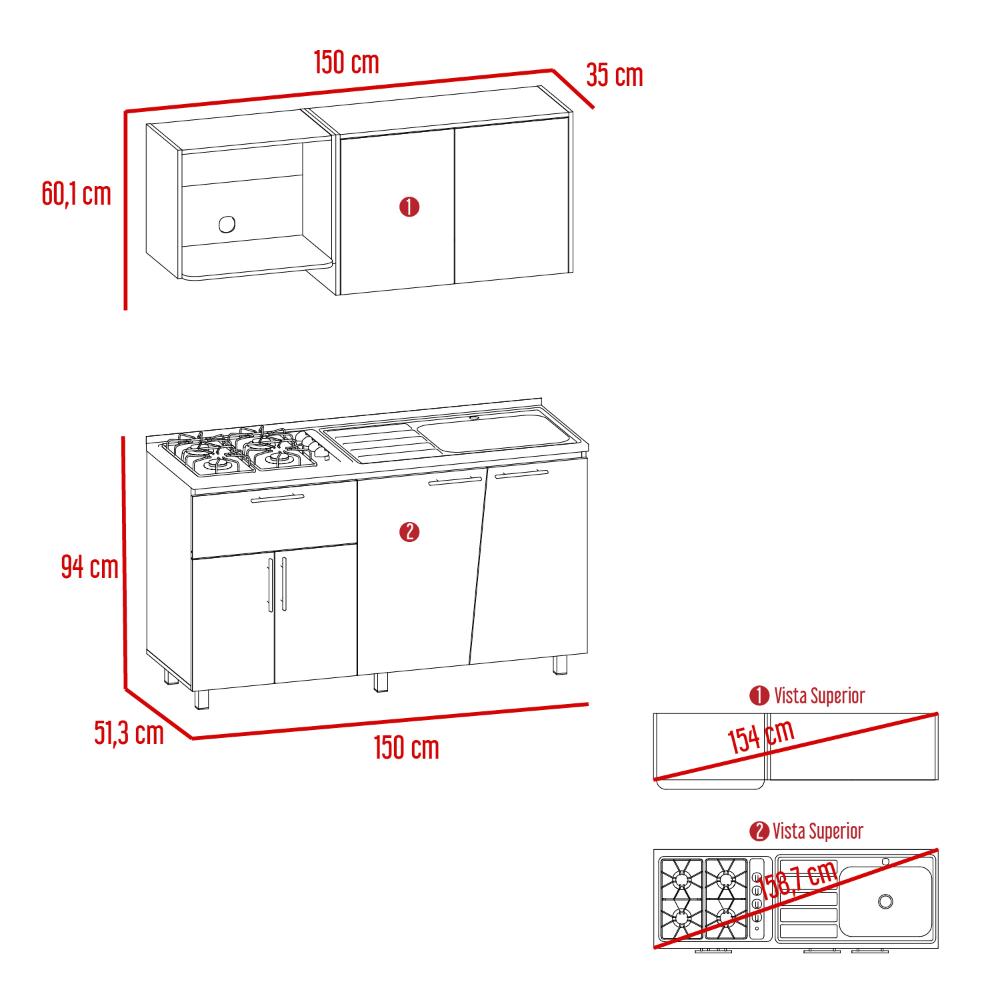 150 cm
35 cm
60,1 cm
1

94 cm
2
51,3 cm
150 cm

1 Vista Superior
154 cm

2 Vista Superior
158,7 cm